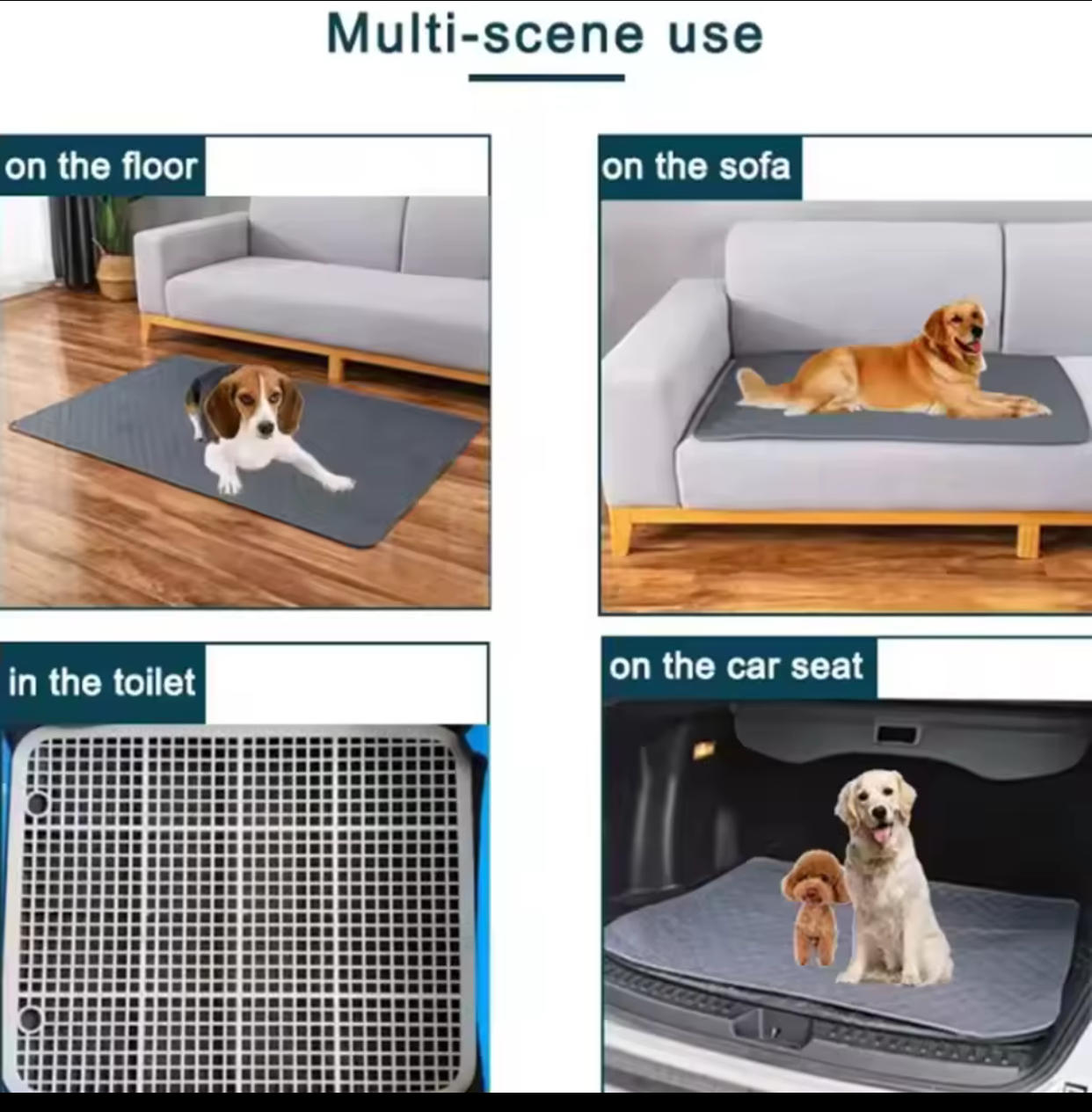 Multi-scene use

on the floor

on the sofa

in the toilet

on the car seat